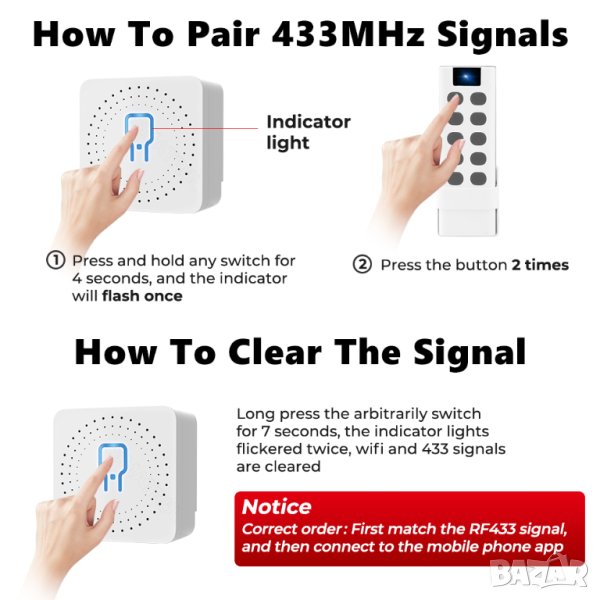 How To Pair 433MHz Signals

Indicator light

① Press and hold any switch for 4 seconds, and the indicator will flash once

② Press the button 2 times

How To Clear The Signal

Long press the arbitrarily switch for 7 seconds, the indicator lights flickered twice, wifi and 433 signals are cleared

Notice
Correct order: First match the RF433 signal, and then connect to the mobile phone app

BAZAR