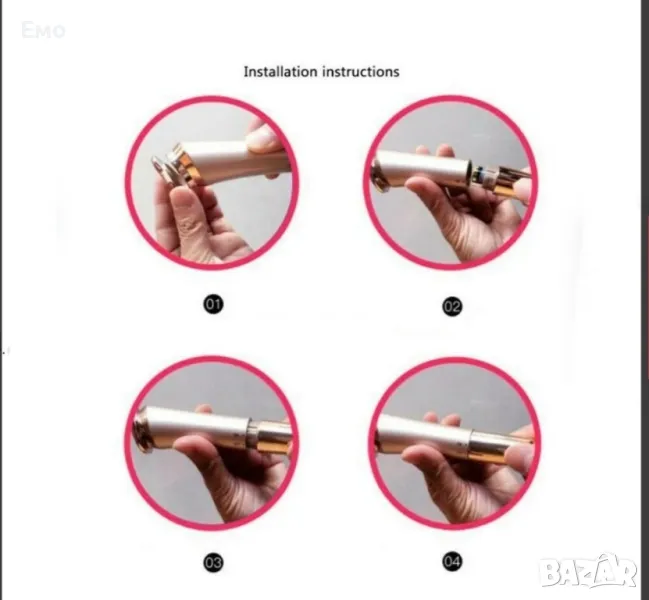 Емо

Installation instructions

01

02

03

04

BAZAR