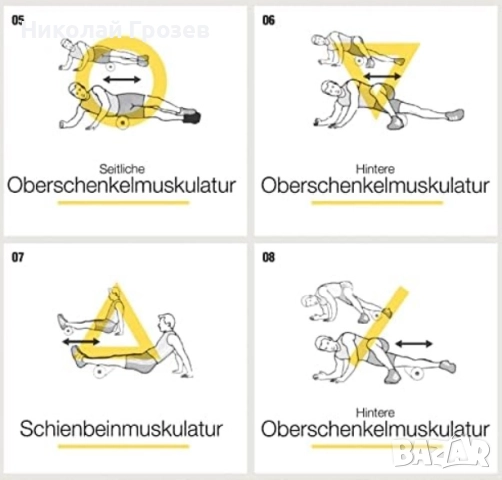 05

Николай Грозев

Seitliche
Oberschenkelmuskulatur

06

Hintere
Oberschenkelmuskulatur

07

Schienbeinmuskulatur

08

Hintere
Oberschenkelmuskulatur

BAZAR