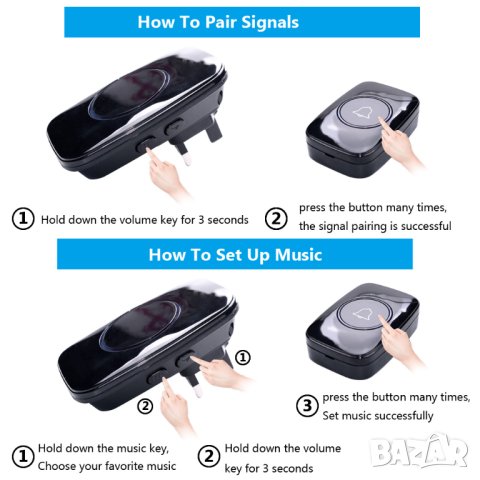 How To Pair Signals

① Hold down the volume key for 3 seconds

② press the button many times, the signal pairing is successful

How To Set Up Music

①

②

③ press the button many times, Set music successfully

① Hold down the music key, Choose your favorite music

② Hold down the volume key for 3 seconds

BAZAR