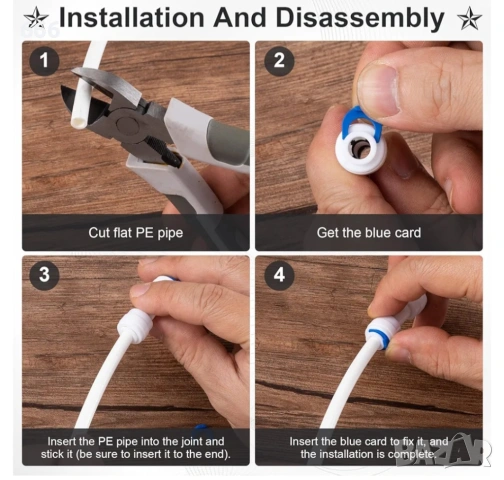 Installation And Disassembly

1
Cut flat PE pipe

2
Get the blue card

3
Insert the PE pipe into the joint and stick it (be sure to insert it to the end).

4
Insert the blue card to fix it, and the installation is complete.

BAZAR