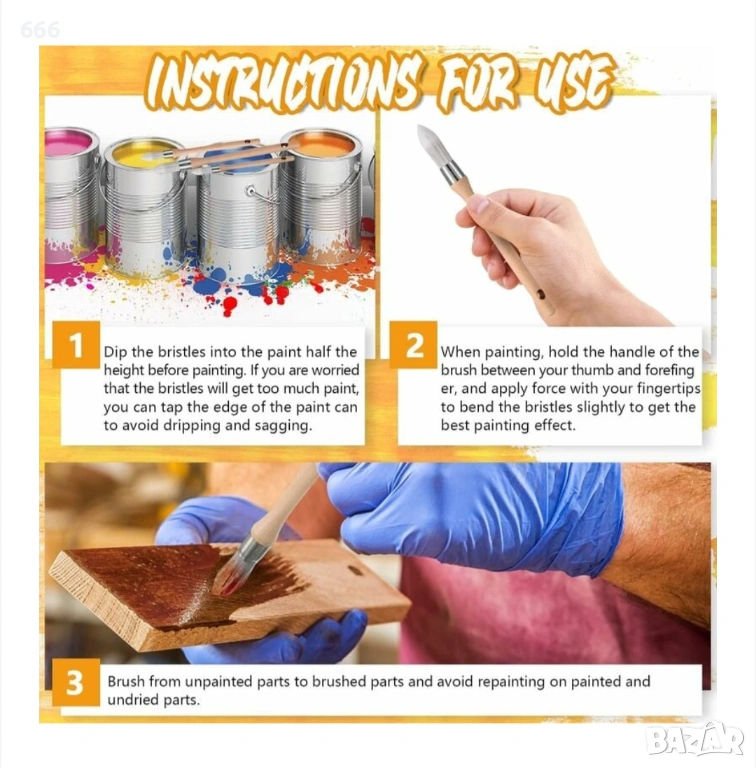 666

INSTRUCTIONS FOR USE

1 Dip the bristles into the paint half the height before painting. If you are worried that the bristles will get too much paint, you can tap the edge of the paint can to avoid dripping and sagging.

2 When painting, hold the handle of the brush between your thumb and forefing er, and apply force with your fingertips to bend the bristles slightly to get the best painting effect.

3 Brush from unpainted parts to brushed parts and avoid repainting on painted and undried parts.

BAZAR