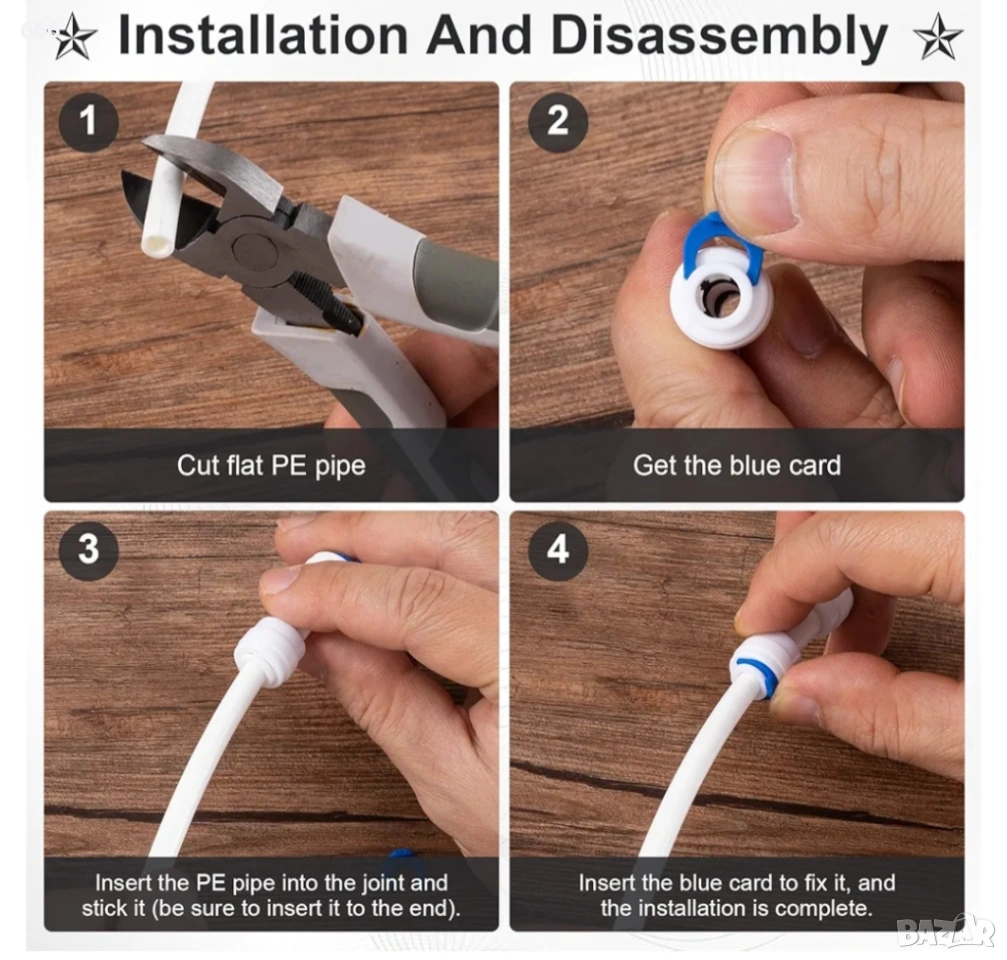 Installation And Disassembly

1

Cut flat PE pipe

2

Get the blue card

3

Insert the PE pipe into the joint and stick it (be sure to insert it to the end).

4

Insert the blue card to fix it, and the installation is complete.

BAZAR