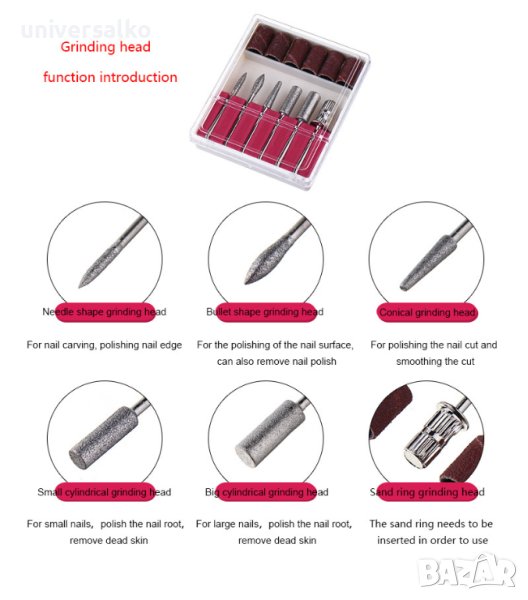 universalko

Grinding head

function introduction

Needle shape grinding head

For nail carving, polishing nail edge

Bullet shape grinding head

For the polishing of the nail surface, can also remove nail polish

Conical grinding head

For polishing the nail cut and smoothing the cut

Small cylindrical grinding head

For small nails, polish the nail root, remove dead skin

Big cylindrical grinding head

For large nails, polish the nail root, remove dead skin

Sand ring grinding head

The sand ring needs to be inserted in order to use

BAZAR