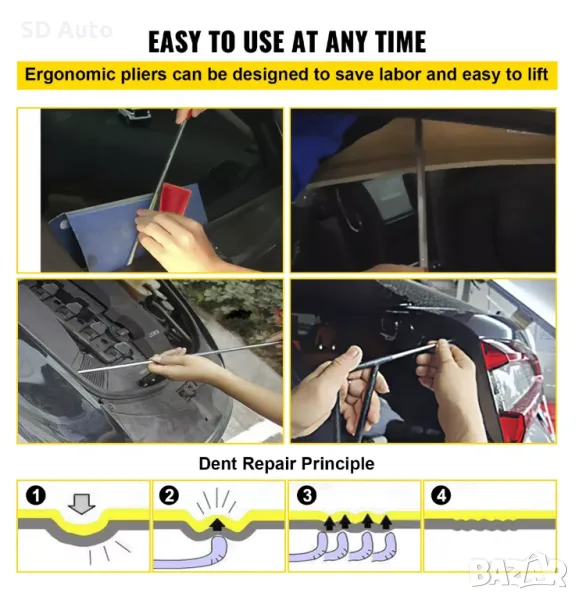 SD Auto

EASY TO USE AT ANY TIME

Ergonomic pliers can be designed to save labor and easy to lift

Dent Repair Principle

1

2

3

4

BAZAR