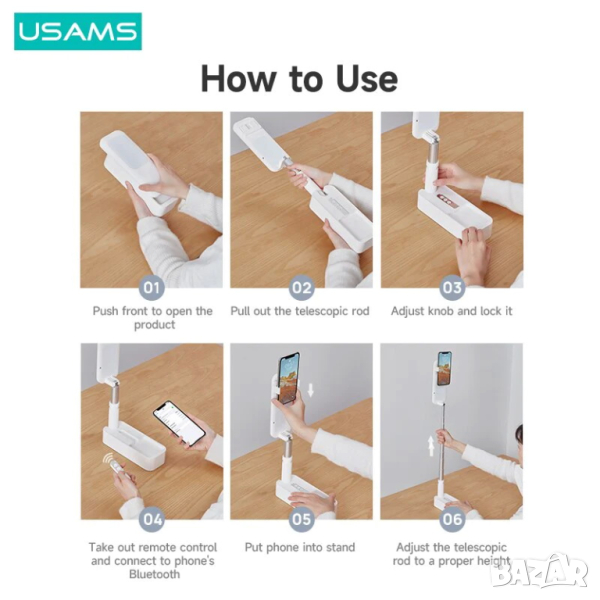 USAMS

How to Use

01

Push front to open the product

02

Pull out the telescopic rod

03

Adjust knob and lock it

04

Take out remote control and connect to phone's Bluetooth

05

Put phone into stand

06

Adjust the telescopic rod to a proper height

BAZAR