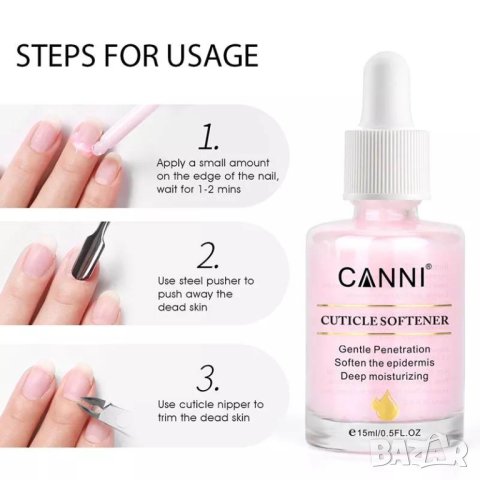 STEPS FOR USAGE

1.
Apply a small amount on the edge of the nail, wait for 1-2 mins

2.
Use steel pusher to push away the dead skin

3.
Use cuticle nipper to trim the dead skin

CANNI®

CUTICLE SOFTENER

Gentle Penetration
Soften the epidermis
Deep moisturizing

℮15ml/0.5FL.OZ

BAZAR