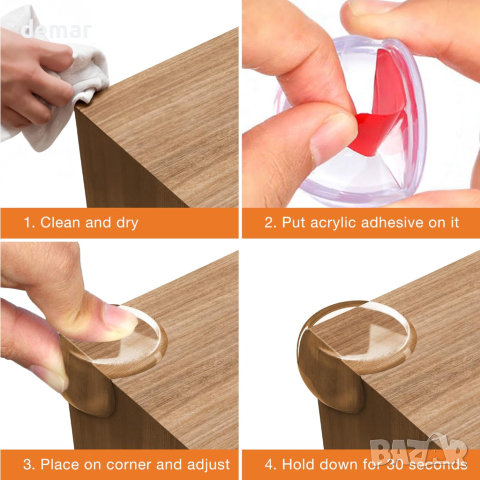 demar

1. Clean and dry

2. Put acrylic adhesive on it

3. Place on corner and adjust

4. Hold down for 30 seconds

BAZAR