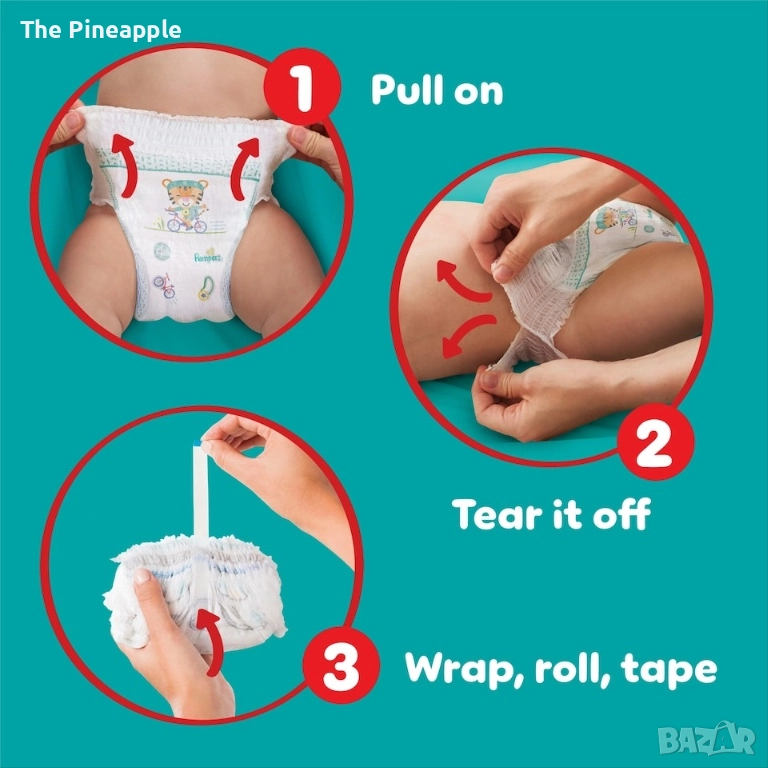 The Pineapple

1 Pull on

Pampers

2 Tear it off

3 Wrap, roll, tape

BAZAR