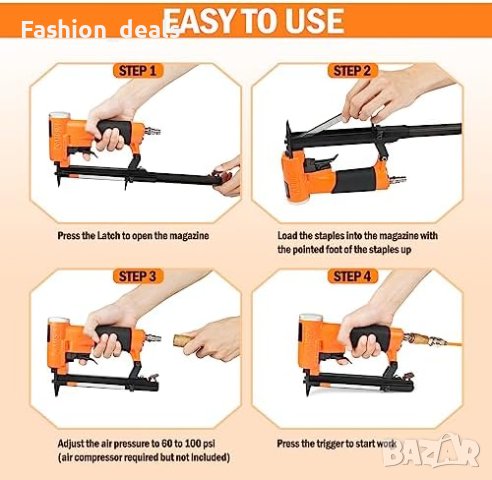 Fashion deals EASY TO USE

STEP 1

Press the Latch to open the magazine

STEP 2

Load the staples into the magazine with the pointed foot of the staples up

STEP 3

Adjust the air pressure to 60 to 100 psi (air compressor required but not included)

STEP 4

Press the trigger to start work

BAZAR