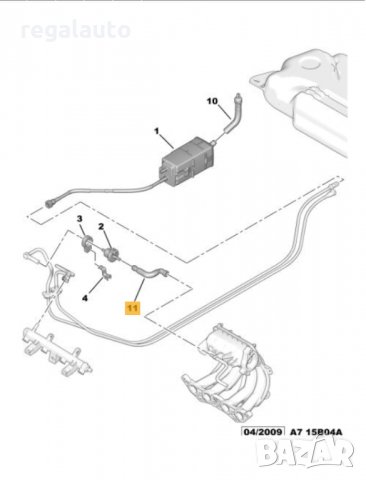 regalauto

10

1

3

2

4

11

04/2009 A7 15B04A

BAZAR