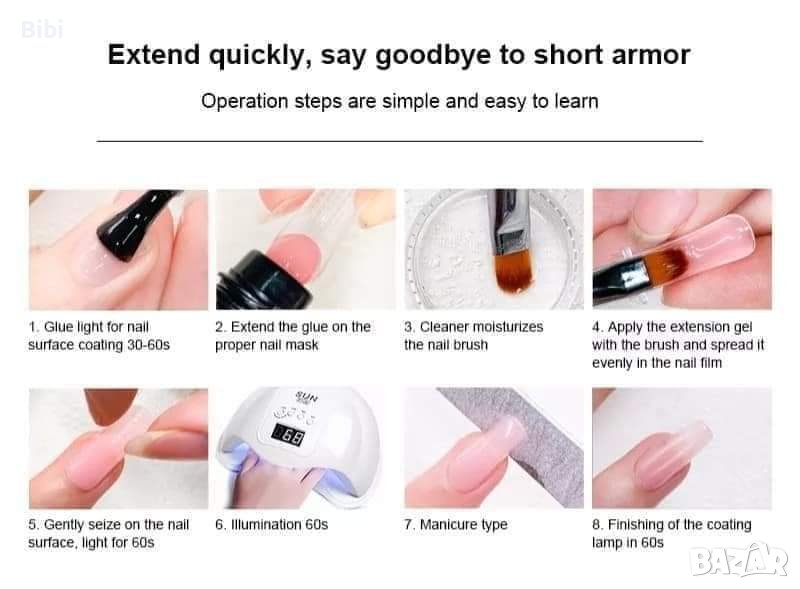 Bibi

Extend quickly, say goodbye to short armor

Operation steps are simple and easy to learn

1. Glue light for nail surface coating 30-60s

2. Extend the glue on the proper nail mask

3. Cleaner moisturizes the nail brush

4. Apply the extension gel with the brush and spread it evenly in the nail film

SUN

68

5. Gently seize on the nail surface, light for 60s

6. Illumination 60s

7. Manicure type

8. Finishing of the coating lamp in 60s

BAZAR