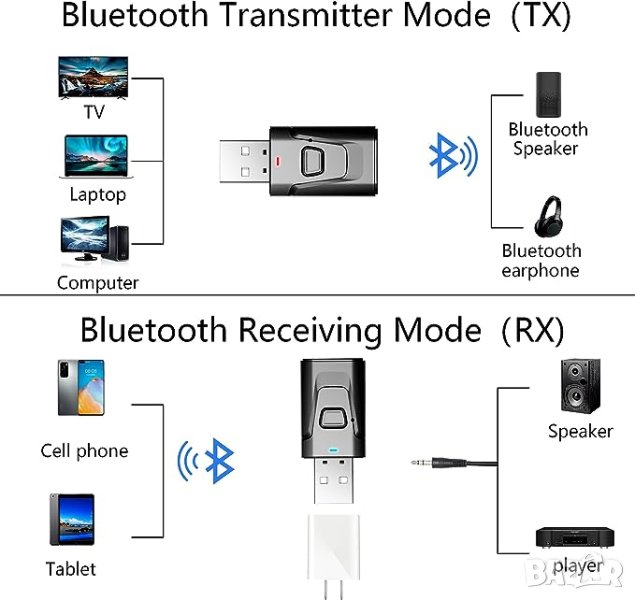 Bluetooth Transmitter Mode (TX)

TV

Laptop

Computer

Bluetooth Speaker

Bluetooth earphone

Bluetooth Receiving Mode (RX)

Cell phone

Tablet

Speaker

player

BAZAR