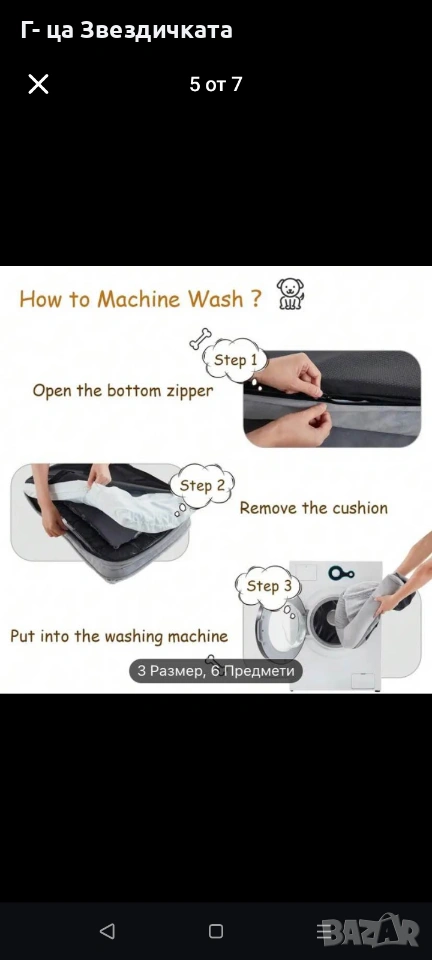 Г- ца Звездичката

5 от 7

How to Machine Wash ?

Step 1

Open the bottom zipper

Step 2

Remove the cushion

Step 3

Put into the washing machine

3 Размер, 6 Предмети

BAZAR