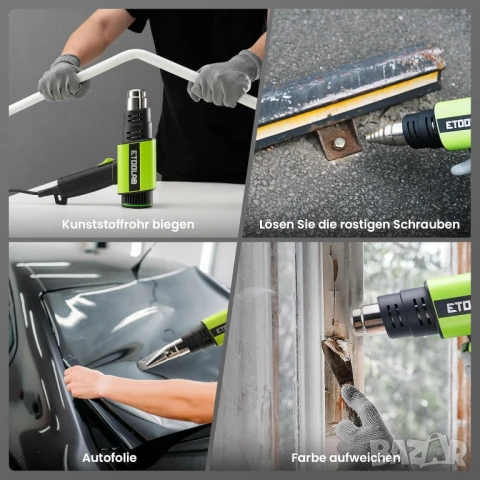 ETOOLAB

Kunststoffrohr biegen

ETOO

Lösen Sie die rostigen Schrauben

Autofolie

ETO

Farbe aufweichen

BAZAR