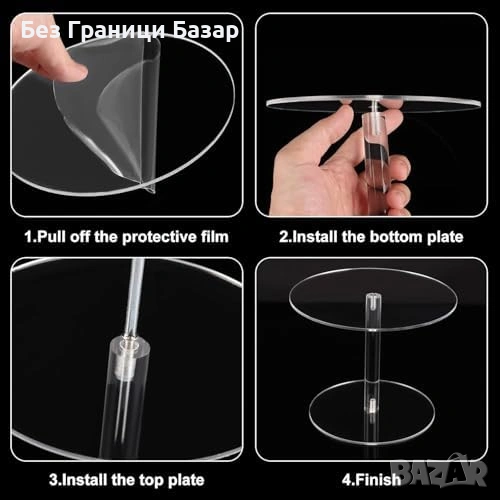 Без Граници Базар

1.Pull off the protective film

2.Install the bottom plate

3.Install the top plate

4.Finish

BAZAR