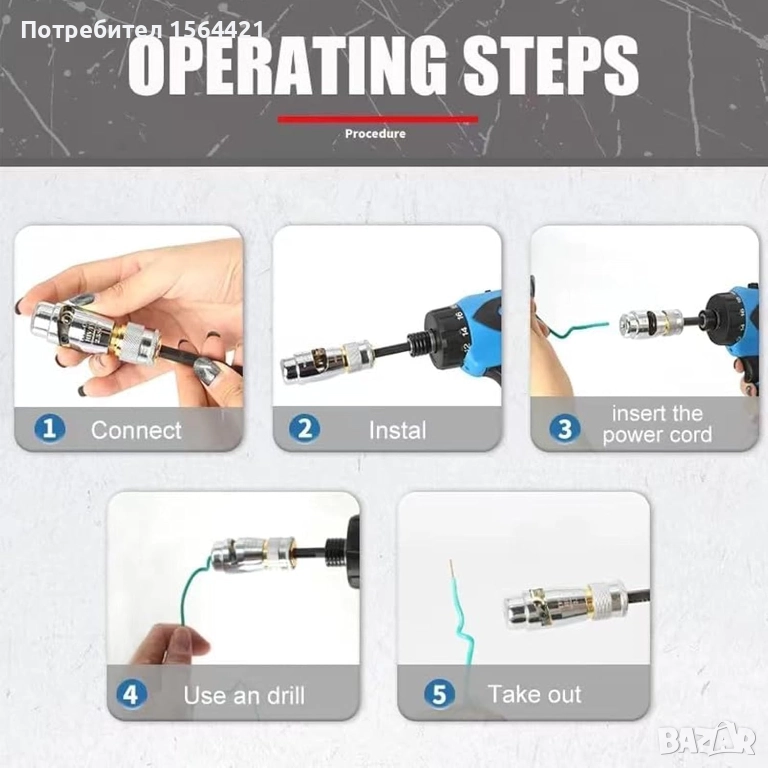 Потребител 1564421

OPERATING STEPS

Procedure

1 Connect

2 Instal

3 insert the power cord

4 Use an drill

5 Take out

BAZAR