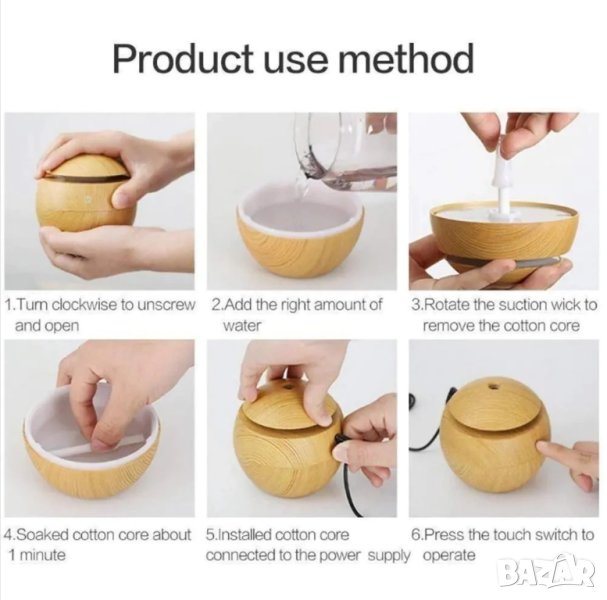 Product use method

1.Turn clockwise to unscrew and open

2.Add the right amount of water

3.Rotate the suction wick to remove the cotton core

4.Soaked cotton core about 1 minute

5.Installed cotton core connected to the power supply

6.Press the touch switch to operate

BAZAR