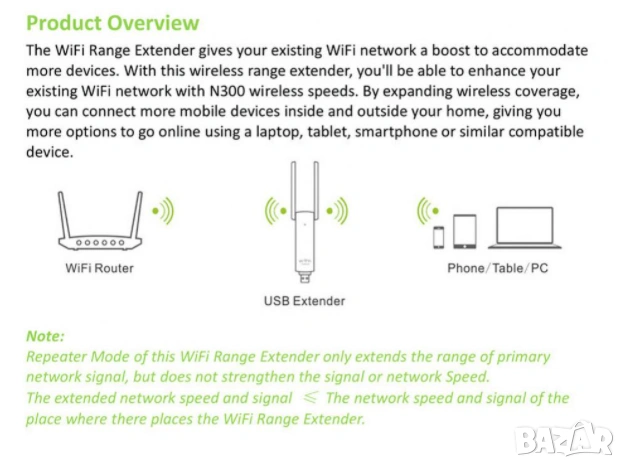 Product Overview

The WiFi Range Extender gives your existing WiFi network a boost to accommodate more devices. With this wireless range extender, you'll be able to enhance your existing WiFi network with N300 wireless speeds. By expanding wireless coverage, you can connect more mobile devices inside and outside your home, giving you more options to go online using a laptop, tablet, smartphone or similar compatible device.

WiFi Router

USB Extender

Phone/Table/PC

Note:
Repeater Mode of this WiFi Range Extender only extends the range of primary network signal, but does not strengthen the signal or network Speed.
The extended network speed and signal $\leqslant$ The network speed and signal of the place where there places the WiFi Range Extender.

BAZAR