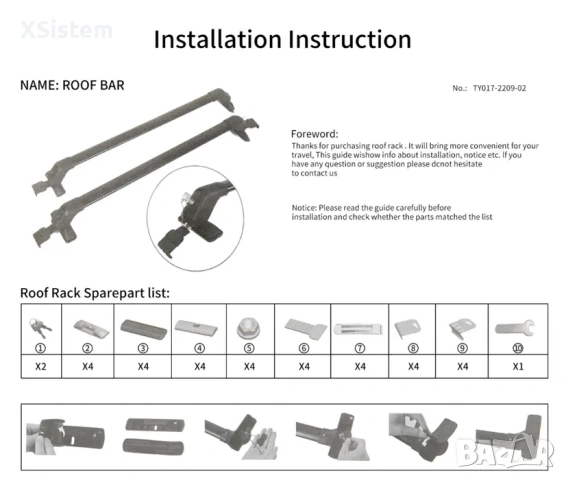 XSistem

Installation Instruction

NAME: ROOF BAR

No.: TY017-2209-02

Foreword:
Thanks for purchasing roof rack . It will bring more convenient for your travel, This guide wishow info about installation, notice etc. If you have any question or suggestion please dcnot hesitate to contact us

Notice: Please read the guide carefully before installation and check whether the parts matched the list

Roof Rack Sparepart list:

| ① | ② | ③ | ④ | ⑤ | ⑥ | ⑦ | ⑧ | ⑨ | ⑩ |
|---|---|---|---|---|---|---|---|---|---|
| X2 | X4 | X4 | X4 | X4 | X4 | X4 | X4 | X4 | X1 |

BAZAR