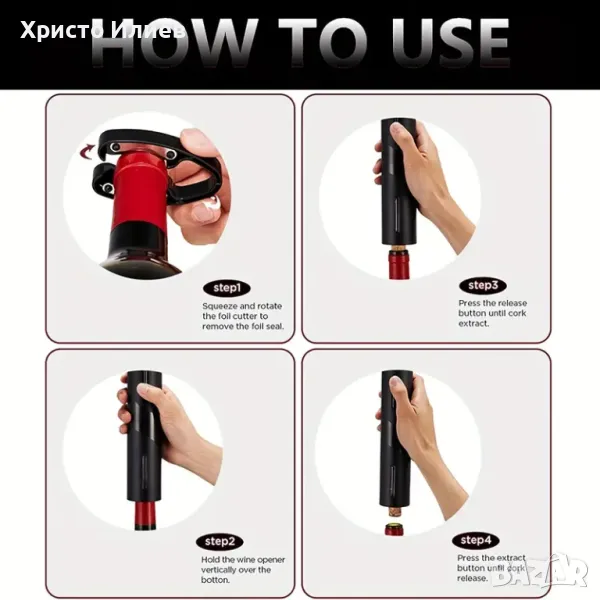 Христо Илиев

HOW TO USE

step1

Squeeze and rotate the foil cutter to remove the foil seal.

step3

Press the release button until cork extract.

step2

Hold the wine opener vertically over the botton.

step4

Press the extract button until cork release.

BAZAR