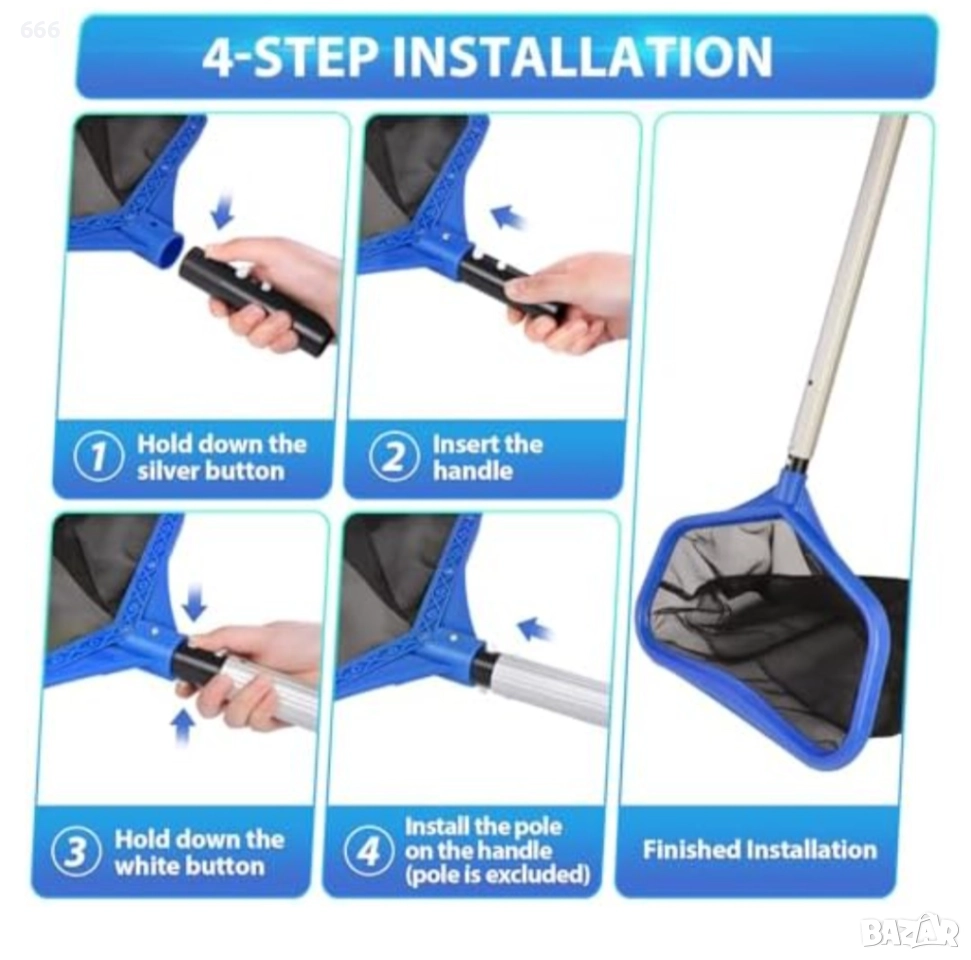 666

4-STEP INSTALLATION

1 Hold down the silver button

2 Insert the handle

3 Hold down the white button

4 Install the pole on the handle (pole is excluded)

Finished Installation

BAZAR