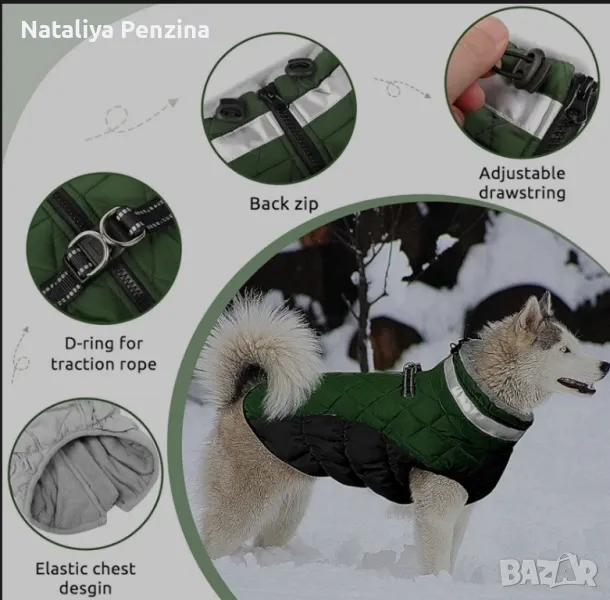 Nataliya Penzina

Back zip

Adjustable drawstring

D-ring for traction rope

Elastic chest desgin

BAZAR