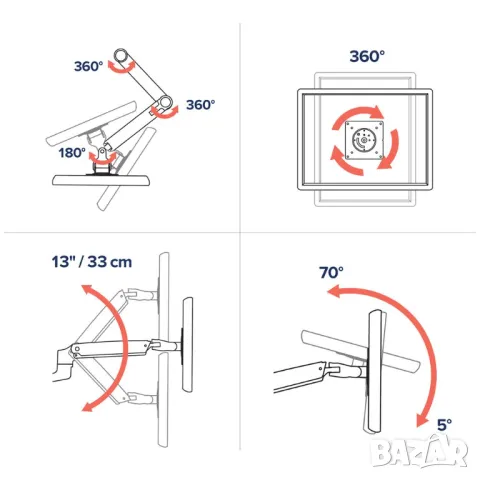 360°

360°

180°

360°

13" / 33 cm

70°

5°

BAZAR