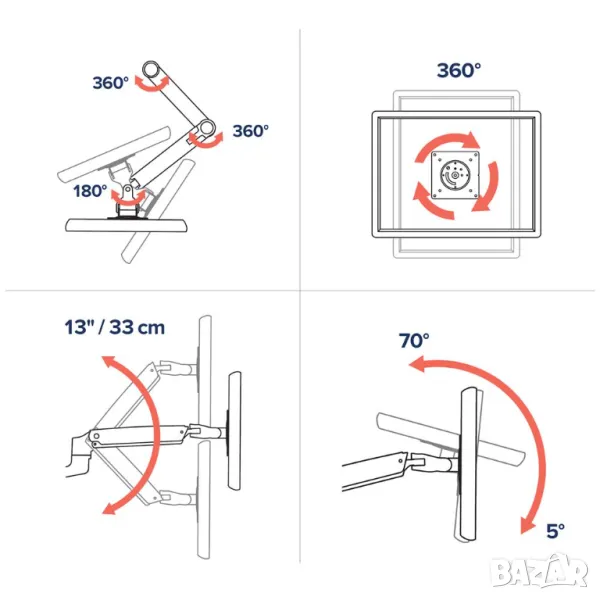 360°
360°
180°
360°
13" / 33 cm
70°
5°
BAZAR