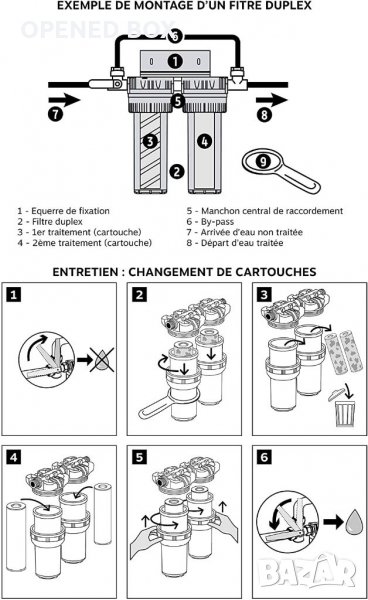 EXEMPLE DE MONTAGE D'UN FITRE DUPLEX

OPENED BOX

6

1

5

7

8

3

4

2

9

1 - Equerre de fixation
2 - Filtre duplex
3 - 1er traitement (cartouche)
4 - 2ème traitement (cartouche)

5 - Manchon central de raccordement
6 - By-pass
7 - Arrivée d'eau non traitée
8 - Départ d'eau traitée

ENTRETIEN : CHANGEMENT DE CARTOUCHES

1

2

3

4

5

6

BAZAR