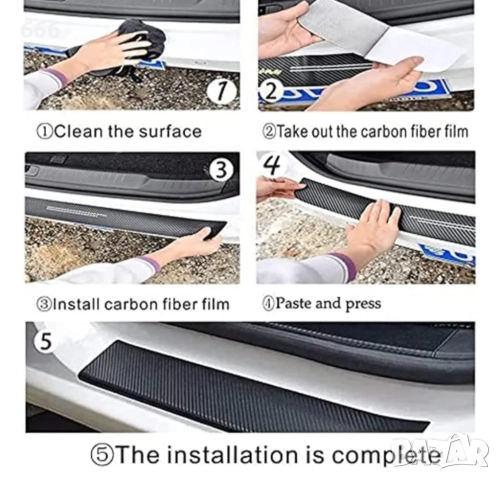 666

1

2

①Clean the surface

②Take out the carbon fiber film

3

4

③Install carbon fiber film

④Paste and press

5

⑤The installation is complete

BAZAR