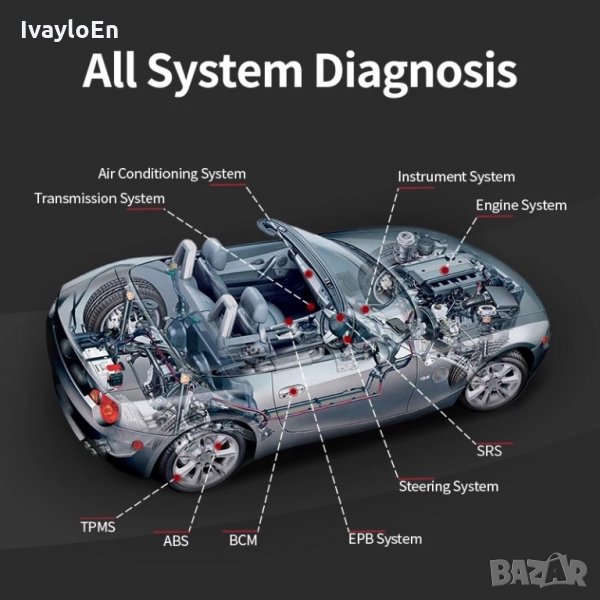 IvayloEn

All System Diagnosis

Air Conditioning System

Transmission System

Instrument System

Engine System

SRS

Steering System

TPMS

ABS

BCM

EPB System

BAZAR