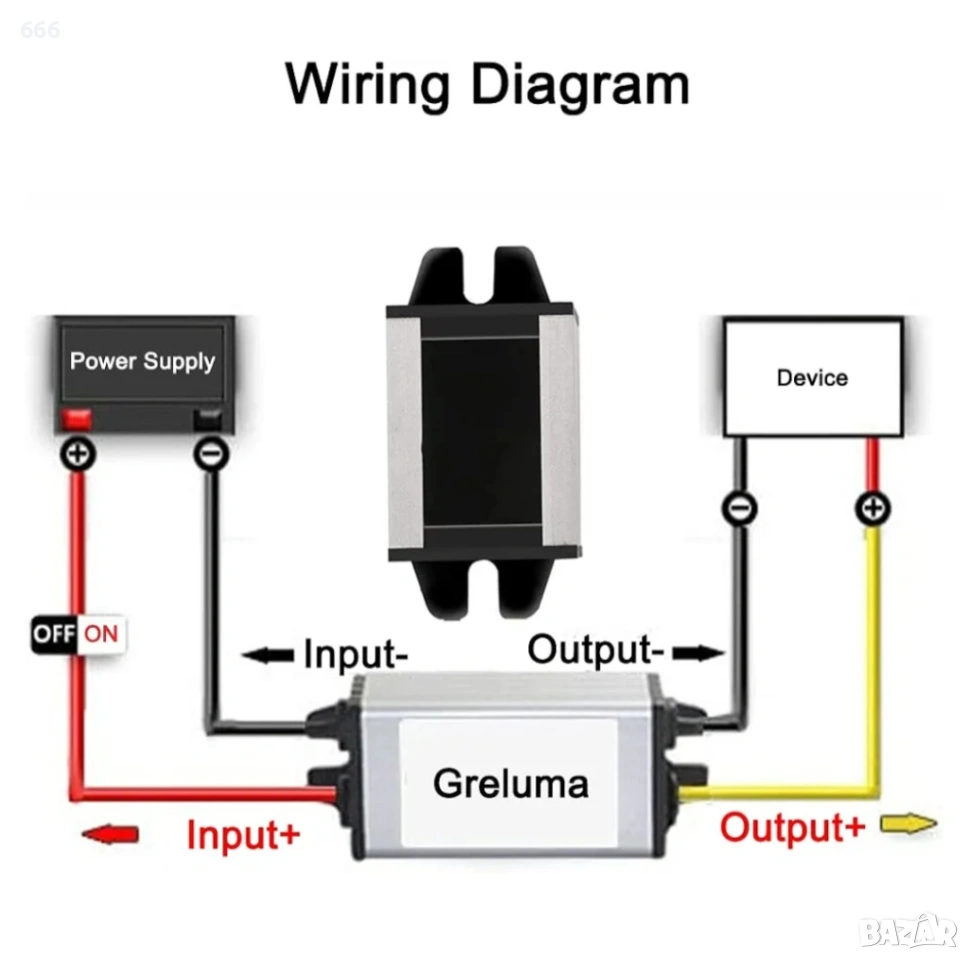 666

Wiring Diagram

Power Supply

Device

OFF ON

Input-

Output-

Greluma

Input+

Output+

BAZAR