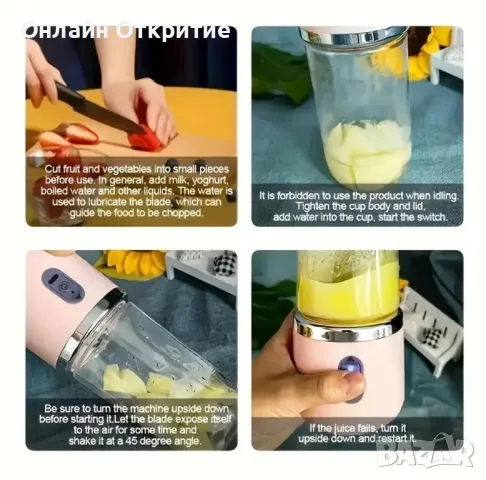 Онлайн Откритие

Cut fruit and vegetables into small pieces before use. In general, add milk, yoghurt, boiled water and other liquids. The water is used to lubricate the blade, which can guide the food to be chopped.

It is forbidden to use the product when idling. Tighten the cup body and lid, add water into the cup, start the switch.

Be sure to turn the machine upside down before starting it.Let the blade expose itself to the air for some time and shake it at a 45 degree angle.

If the juice fails, turn it upside down and restart it.

BAZAR