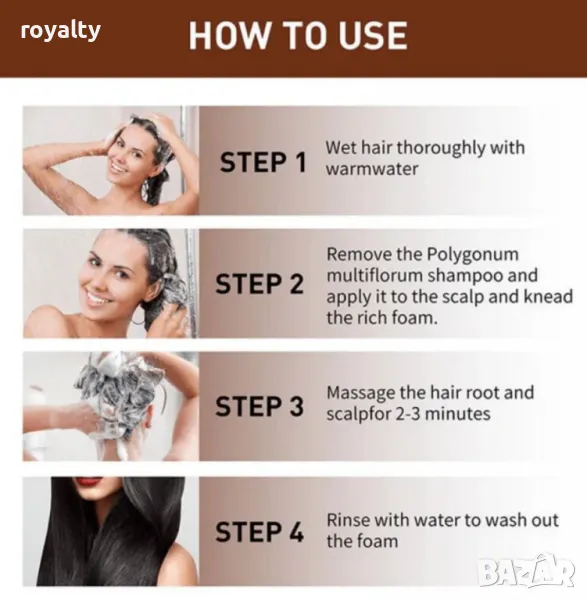 royalty

HOW TO USE

STEP 1
Wet hair thoroughly with warmwater

STEP 2
Remove the Polygonum multiflorum shampoo and apply it to the scalp and knead the rich foam.

STEP 3
Massage the hair root and scalpfor 2-3 minutes

STEP 4
Rinse with water to wash out the foam

BAZAR