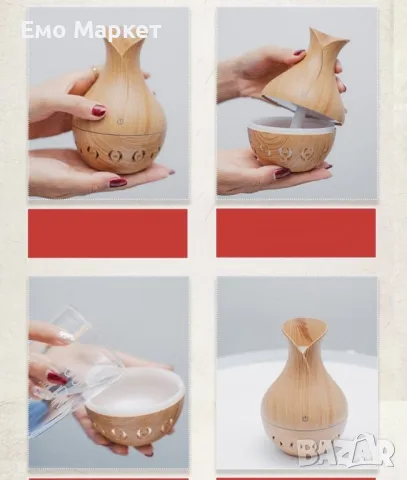 Емо Маркет

BAZAR