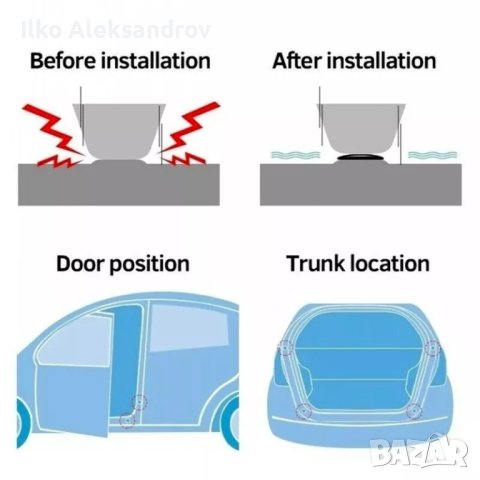 Ilko Aleksandrov

Before installation

After installation

Door position

Trunk location

BAZAR