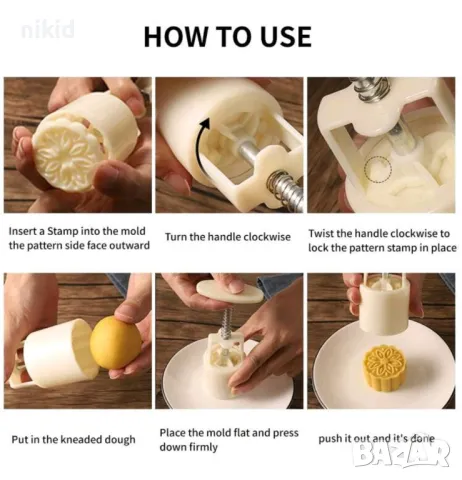 nikid

HOW TO USE

Insert a Stamp into the mold the pattern side face outward

Turn the handle clockwise

Twist the handle clockwise to lock the pattern stamp in place

Put in the kneaded dough

Place the mold flat and press down firmly

push it out and it's done

BAZAR