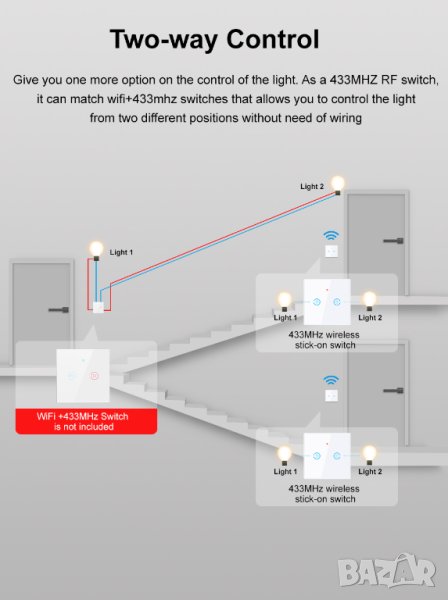 Two-way Control

Give you one more option on the control of the light. As a 433MHZ RF switch, it can match wifi+433mhz switches that allows you to control the light from two different positions without need of wiring

Light 2

Light 1

Light 1

Light 2

433MHz wireless stick-on switch

WiFi +433MHz Switch is not included

Light 1

Light 2

433MHz wireless stick-on switch

BAZAR