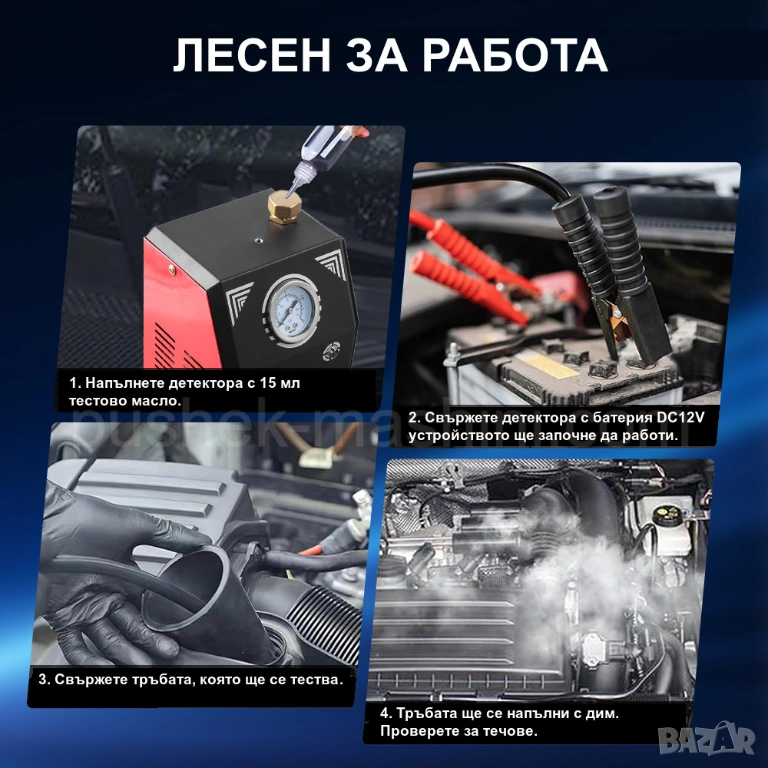 ЛЕСЕН ЗА РАБОТА

1. Напълнете детектора с 15 мл тестово масло.

2. Свържете детектора с батерия DC12V устройството ще започне да работи.

pushek-mashini.com

3. Свържете тръбата, която ще се тества.

4. Тръбата ще се напълни с дим. Проверете за течове.

BAZAR