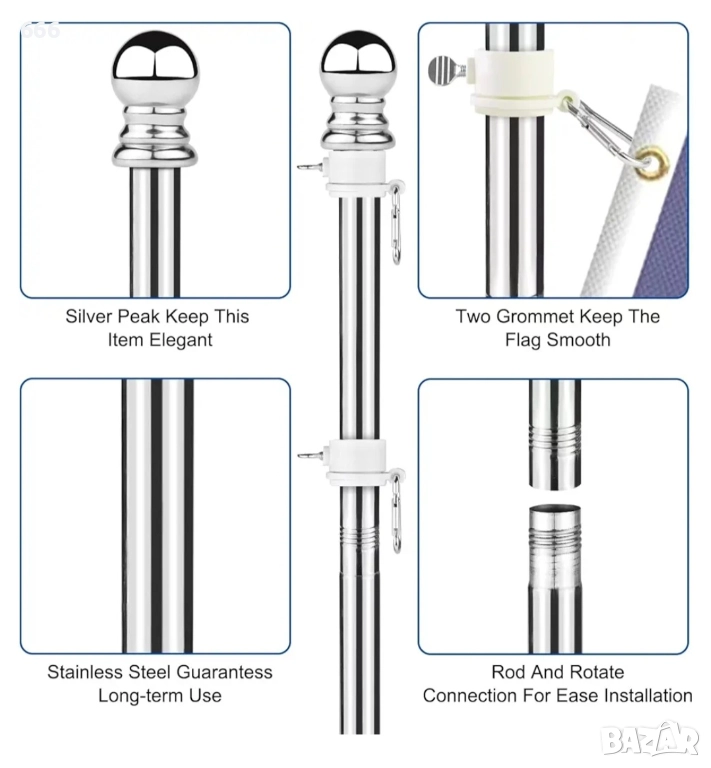 Silver Peak Keep This Item Elegant

Two Grommet Keep The Flag Smooth

Stainless Steel Guarantess Long-term Use

Rod And Rotate Connection For Ease Installation

BAZAR