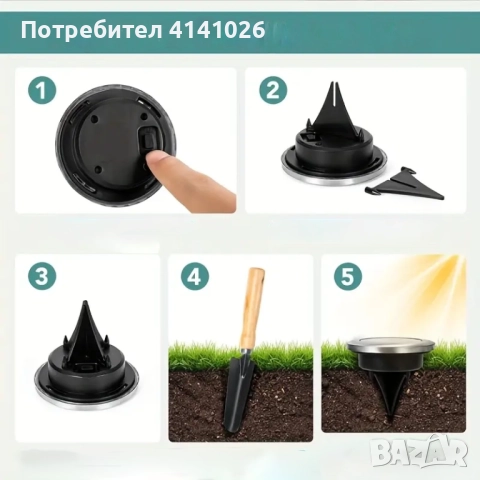 Потребител 4141026

1

2

3

4

5

BAZAR