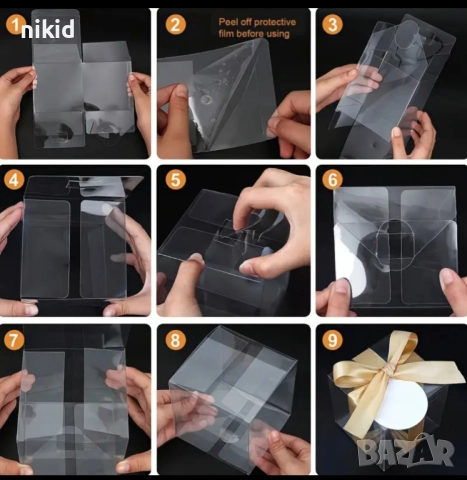 1 nikid

2 Peel off protective film before using

3

4

5

6

7

8

9

BAZAR