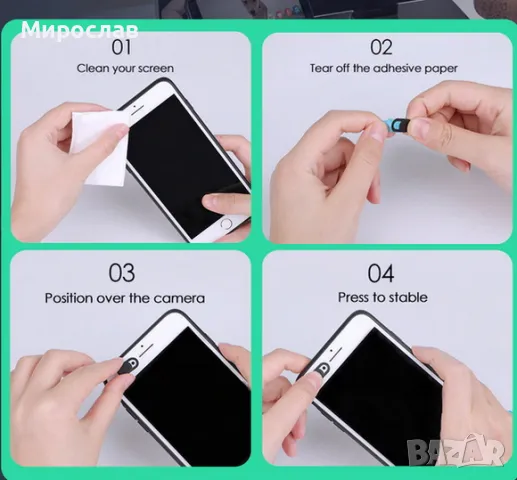 Мирослав

01
Clean your screen

02
Tear off the adhesive paper

03
Position over the camera

04
Press to stable

BAZAR