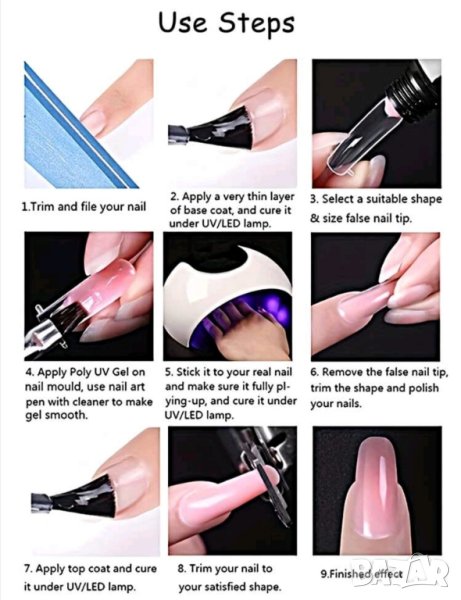 Use Steps

1.Trim and file your nail

2. Apply a very thin layer of base coat, and cure it under UV/LED lamp.

3. Select a suitable shape & size false nail tip.

4. Apply Poly UV Gel on nail mould, use nail art pen with cleaner to make gel smooth.

5. Stick it to your real nail and make sure it fully plying-up, and cure it under UV/LED lamp.

6. Remove the false nail tip, trim the shape and polish your nails.

7. Apply top coat and cure it under UV/LED lamp.

8. Trim your nail to your satisfied shape.

9.Finished effect

BAZAR