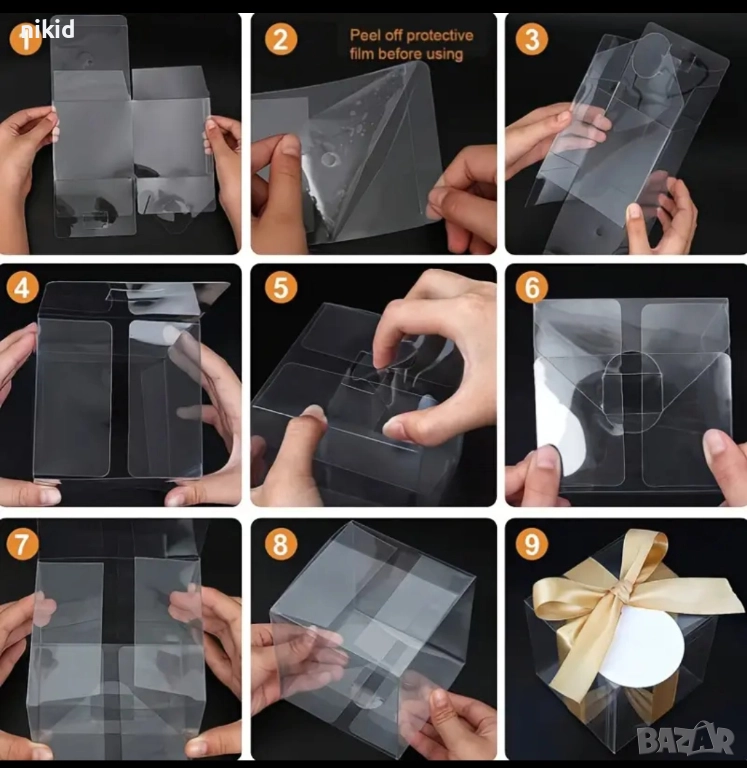 nikid
1
2
Peel off protective film before using
3
4
5
6
7
8
9
BAZAR