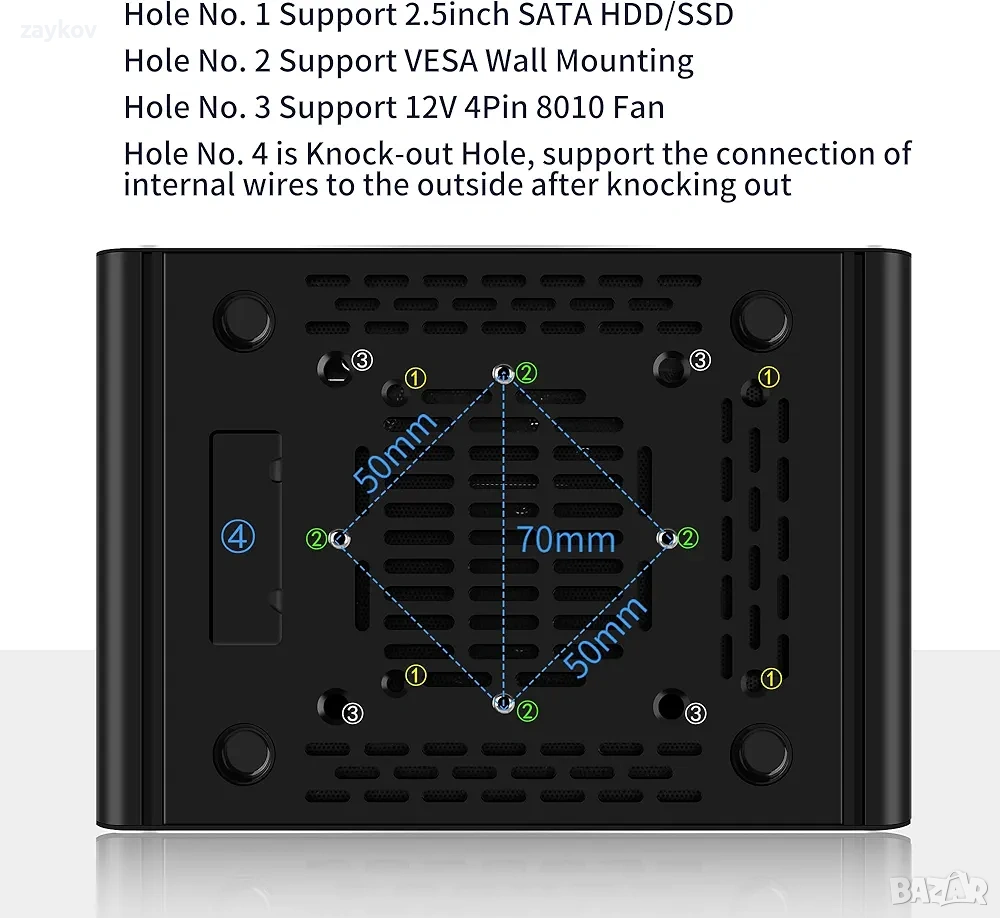 zaykov

Hole No. 1 Support 2.5inch SATA HDD/SSD
Hole No. 2 Support VESA Wall Mounting
Hole No. 3 Support 12V 4Pin 8010 Fan
Hole No. 4 is Knock-out Hole, support the connection of internal wires to the outside after knocking out

③ ① ② ③ ①
50mm
④ ② 70mm ②
50mm
① ①
③ ② ③

BAZAR