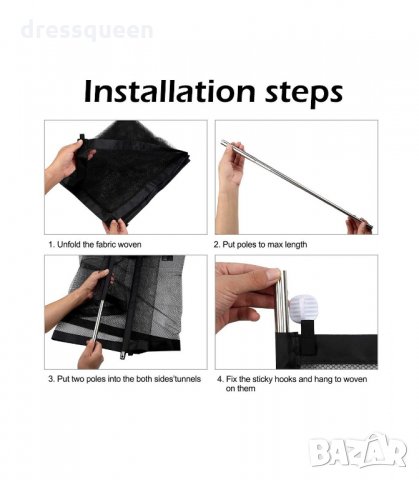 dressqueen

Installation steps

1. Unfold the fabric woven

2. Put poles to max length

3. Put two poles into the both sides'tunnels

4. Fix the sticky hooks and hang to woven on them

BAZAR