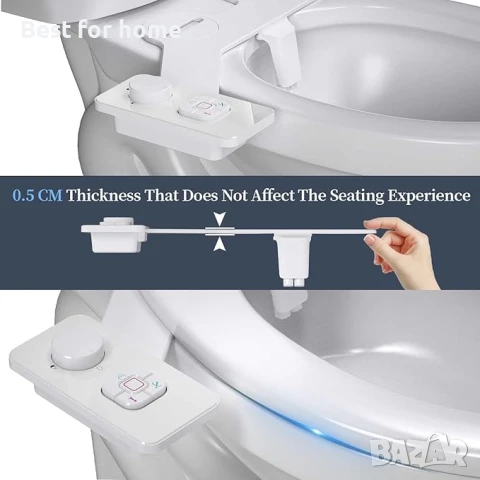 Best for home

0.5 CM Thickness That Does Not Affect The Seating Experience

BAZAR