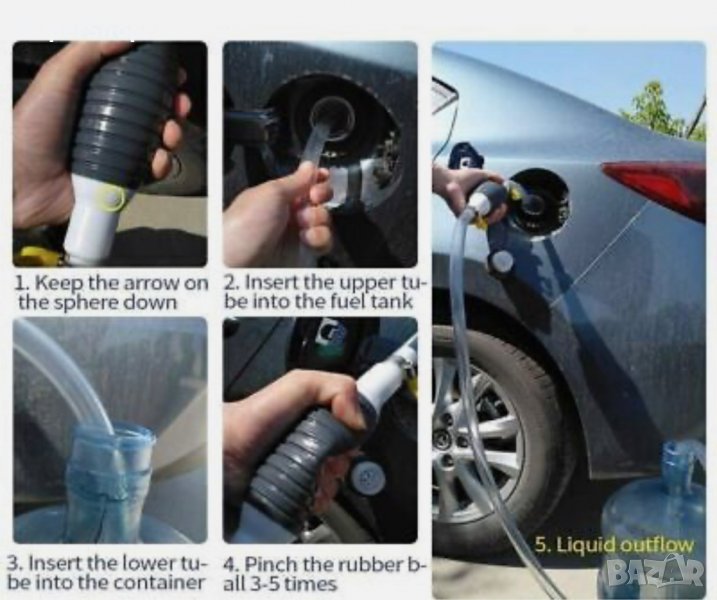 1. Keep the arrow on the sphere down

2. Insert the upper tube into the fuel tank

3. Insert the lower tube into the container

4. Pinch the rubber ball 3-5 times

5. Liquid outflow

BAZAR